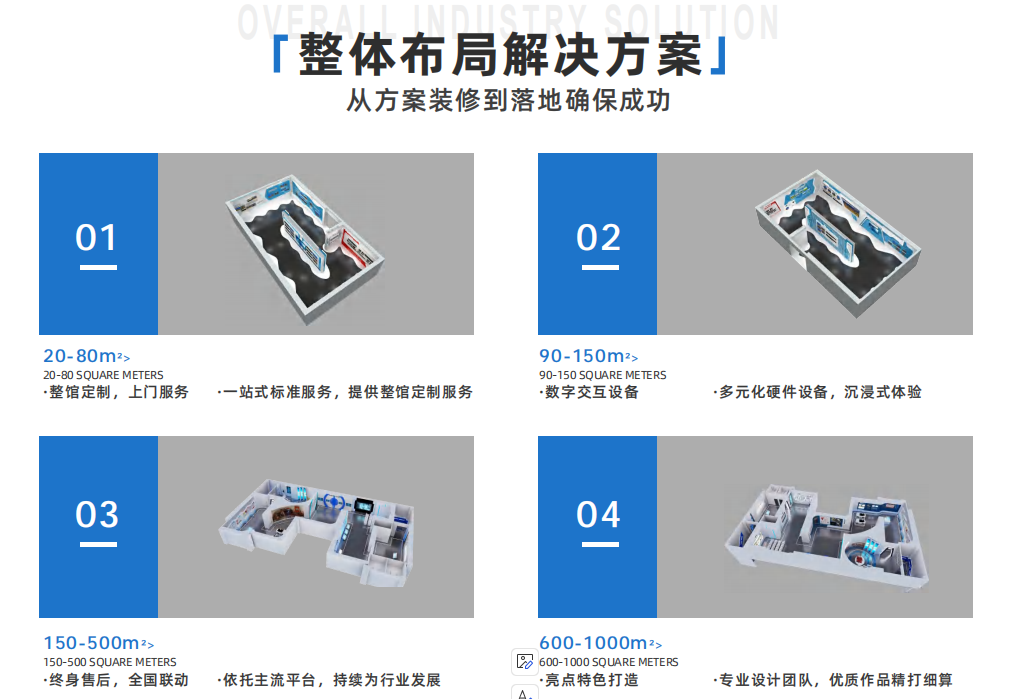 OVERALL INDUSTRY SOLUTION

「整体布局解决方案」

从方案装修到落地确保成功

01

20-80m²>

20-80 SQUARE METERS

·整馆定制，上门服务 ·一站式标准服务，提供整馆定制服务

02

90-150m²>

90-150 SQUARE METERS

·数字交互设备 ·多元化硬件设备，沉浸式体验

03

150-500m²>

150-500 SQUARE METERS

·终身售后，全国联动 ·依托主流平台，持续为行业发展

04

600-1000m²>

600-1000 SQUARE METERS

·亮点特色打造 ·专业设计团队，优质作品精打细算